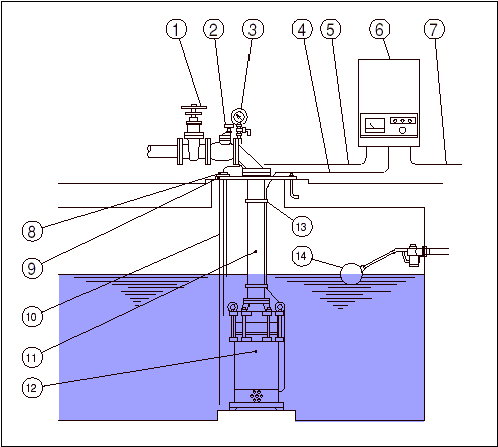 1
2
3
4
5
6
7
8
9
10
11
12
13
14